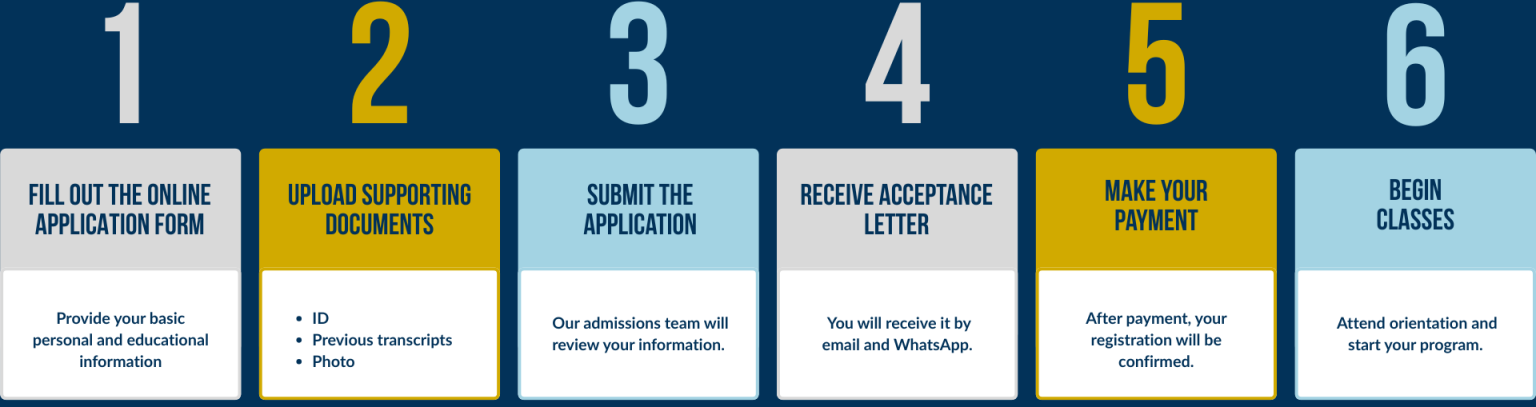 1

FILL OUT THE ONLINE APPLICATION FORM

Provide your basic personal and educational information

2

UPLOAD SUPPORTING DOCUMENTS

- ID
- Previous transcripts
- Photo

3

SUBMIT THE APPLICATION

Our admissions team will review your information.

4

RECEIVE ACCEPTANCE LETTER

You will receive it by email and WhatsApp.

5

MAKE YOUR PAYMENT

After payment, your registration will be confirmed.

6

BEGIN CLASSES

Attend orientation and start your program.