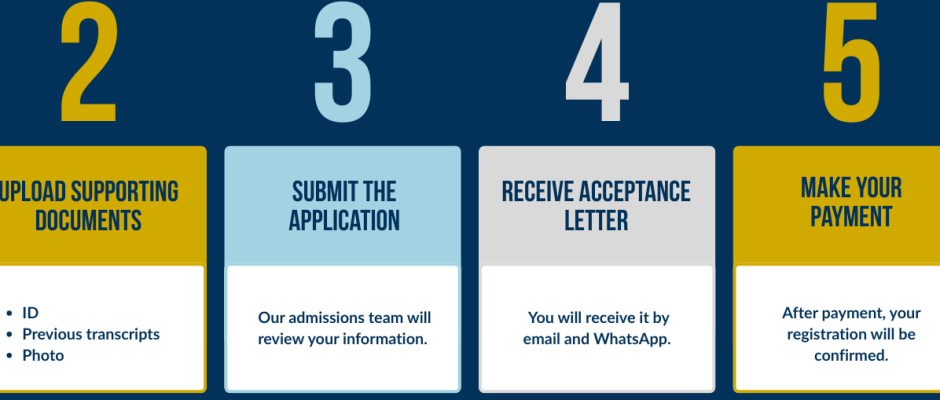 2

UPLOAD SUPPORTING DOCUMENTS

- ID
- Previous transcripts
- Photo

3

SUBMIT THE APPLICATION

Our admissions team will review your information.

4

RECEIVE ACCEPTANCE LETTER

You will receive it by email and WhatsApp.

5

MAKE YOUR PAYMENT

After payment, your registration will be confirmed.