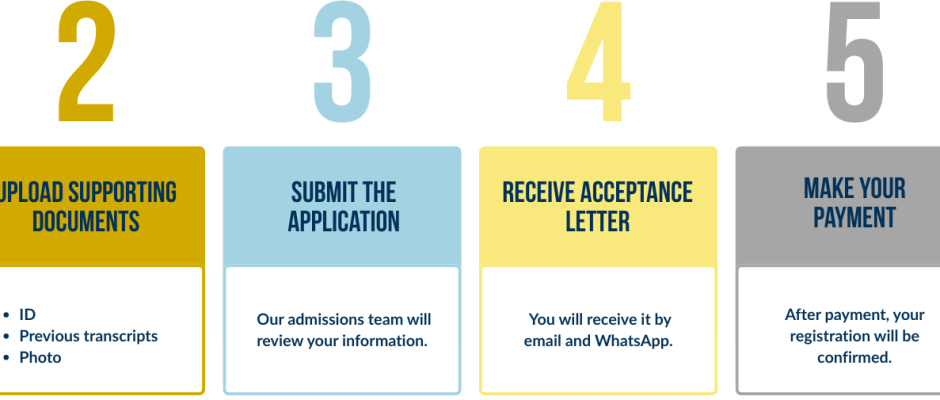 2

UPLOAD SUPPORTING DOCUMENTS

- ID
- Previous transcripts
- Photo

3

SUBMIT THE APPLICATION

Our admissions team will review your information.

4

RECEIVE ACCEPTANCE LETTER

You will receive it by email and WhatsApp.

5

MAKE YOUR PAYMENT

After payment, your registration will be confirmed.